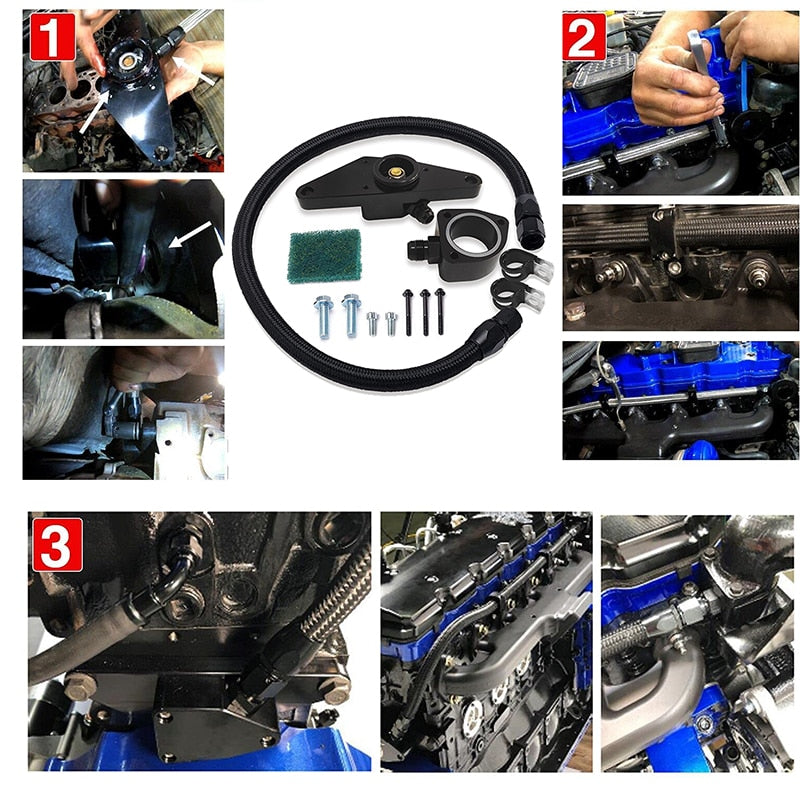 1

2

3