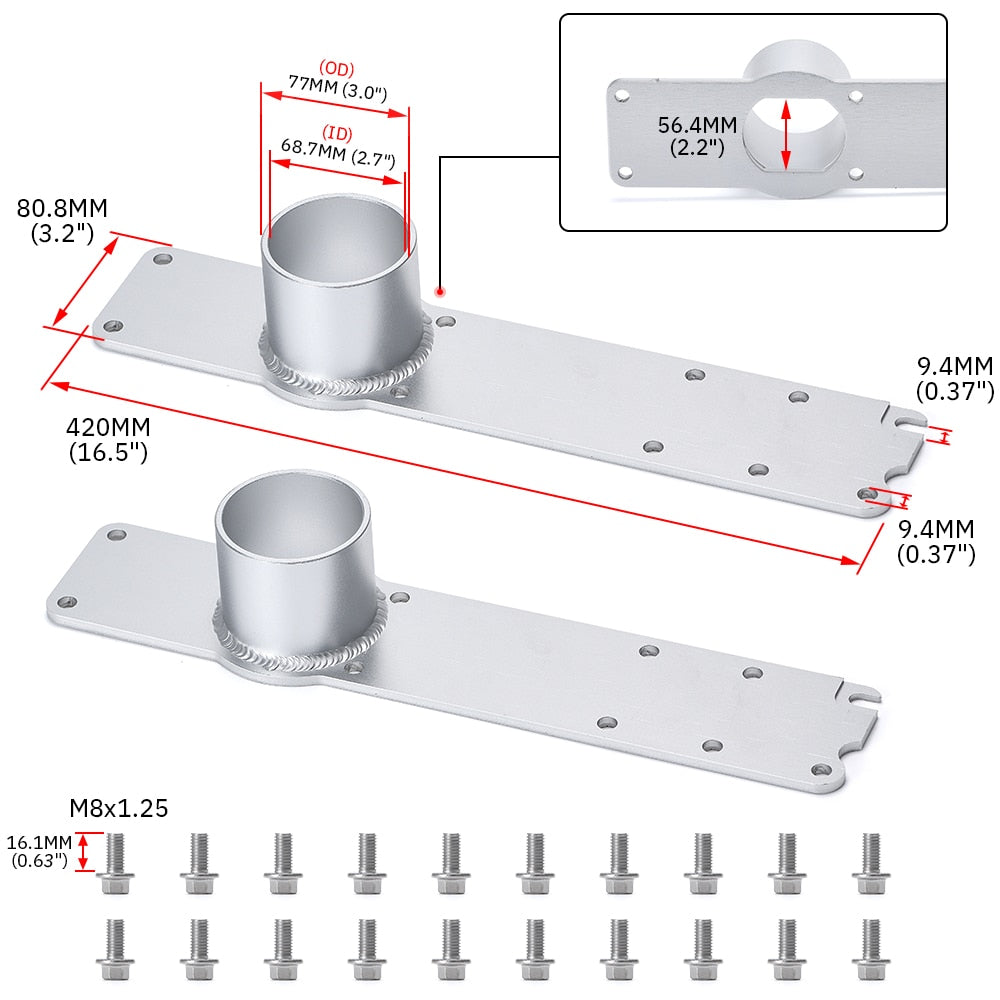 (OD)
77MM (3.0")

(ID)
68.7MM (2.7")

56.4MM
(2.2")

80.8MM
(3.2")

9.4MM
(0.37")

420MM
(16.5")

9.4MM
(0.37")

M8x1.25

16.1MM
(0.63")